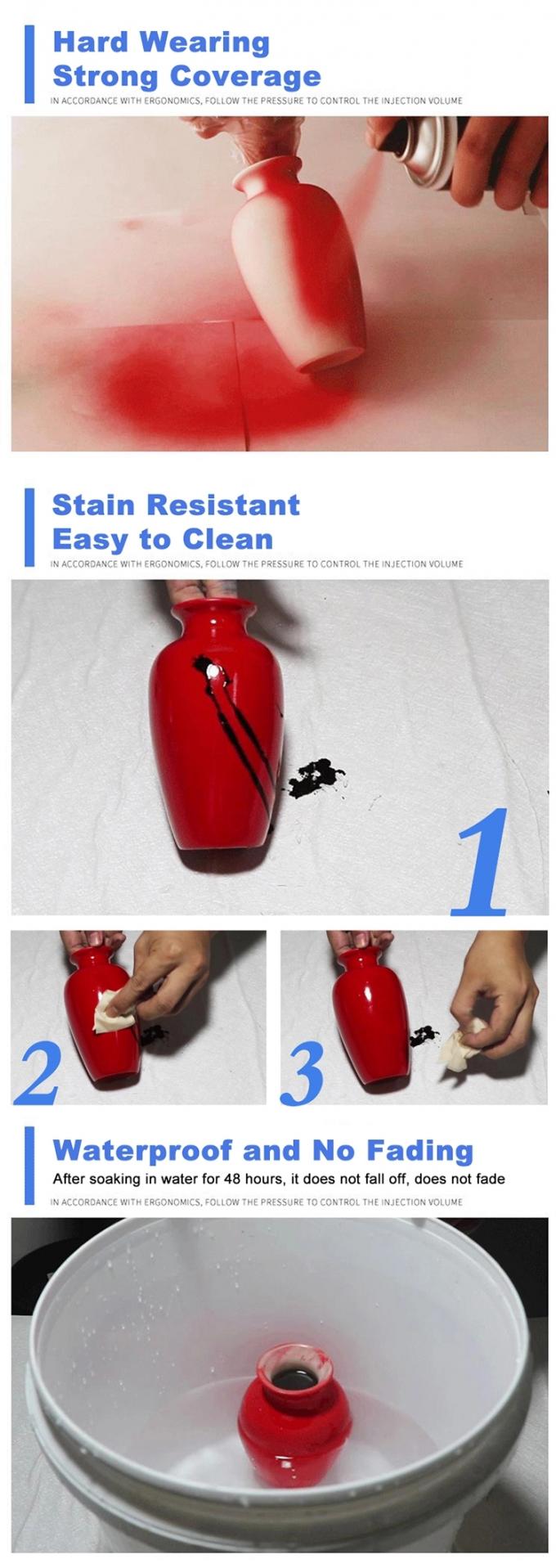 Hard Wearing
Strong Coverage
IN ACCORDANCE WITH ERGONOMICS, FOLLOW THE PRESSURE TO CONTROL THE INJECTION VOLUME

Stain Resistant
Easy to Clean
IN ACCORDANCE WITH ERGONOMICS, FOLLOW THE PRESSURE TO CONTROL THE INJECTION VOLUME

1

2

3

Waterproof and No Fading
After soaking in water for 48 hours, it does not fall off, does not fade
IN ACCORDANCE WITH ERGONOMICS, FOLLOW THE PRESSURE TO CONTROL THE INJECTION VOLUME